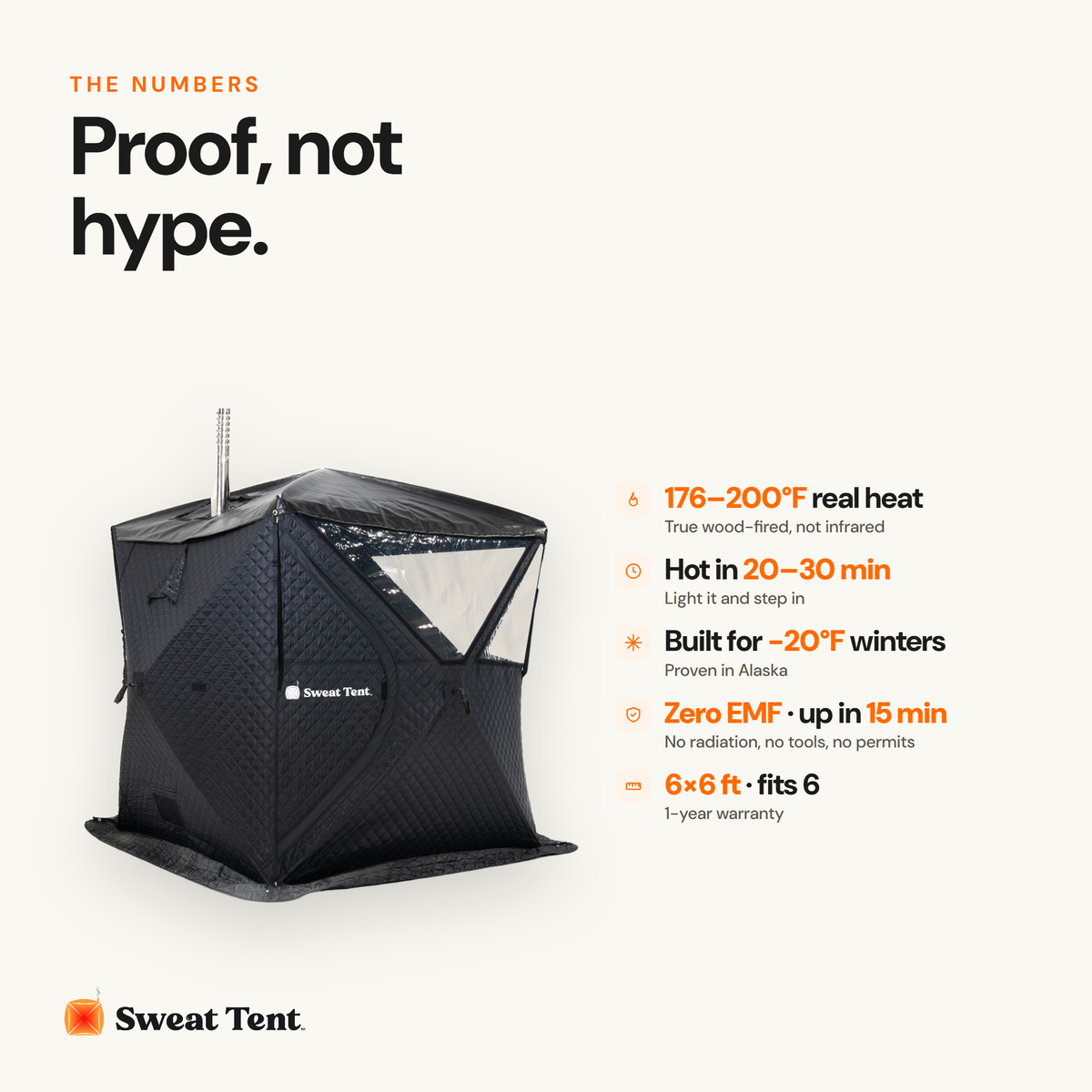 THE NUMBERS

Proof, not hype.

Sweat Tent.

176–200°F real heat
True wood-fired, not infrared

Hot in 20–30 min
Light it and step in

Built for -20°F winters
Proven in Alaska

Zero EMF · up in 15 min
No radiation, no tools, no permits

6×6 ft · fits 6
1-year warranty

Sweat Tent.